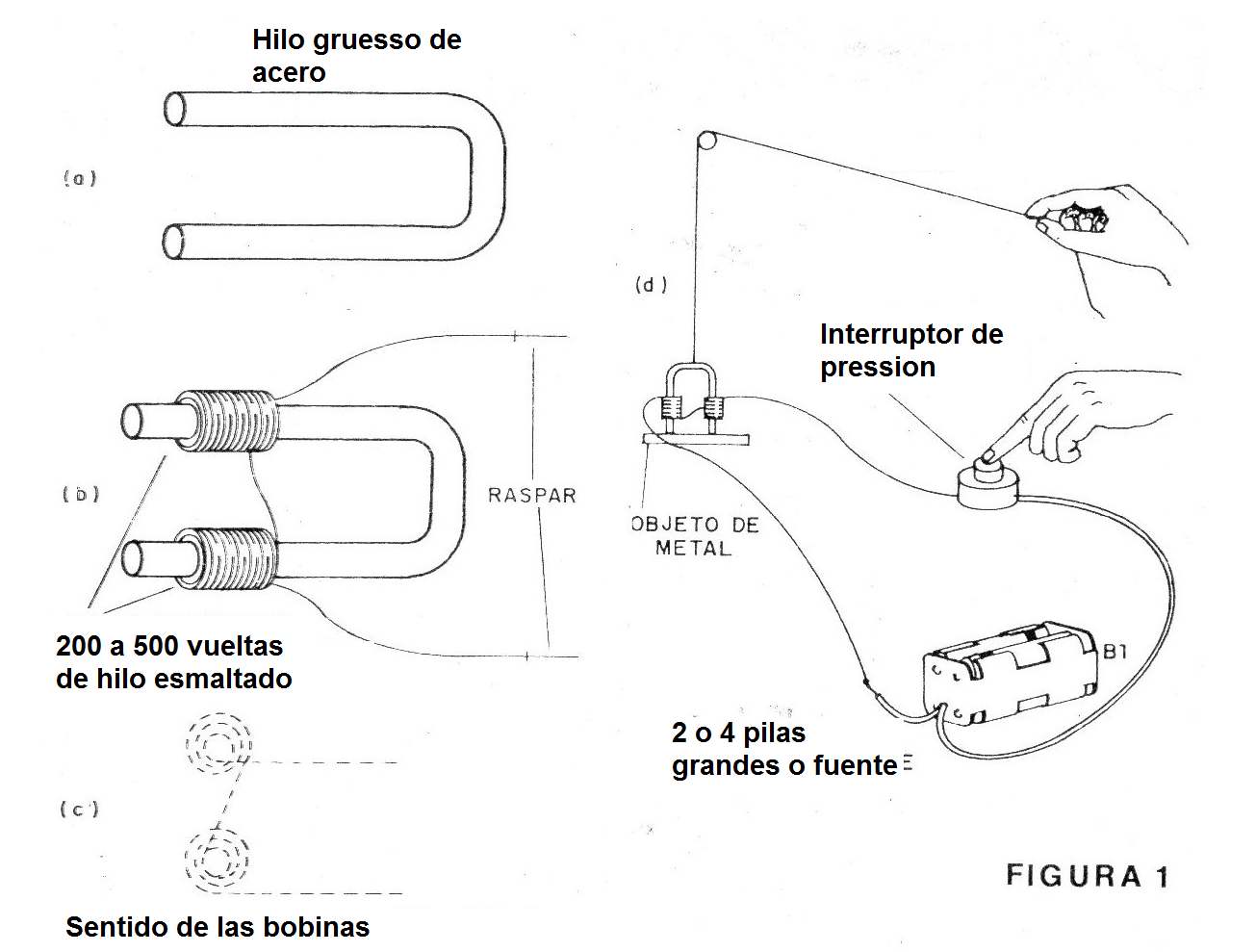 Hilo gruesso de acero

(a)

(b)

RASPAR

200 a 500 vueltas de hilo esmaltado

(c)

Sentido de las bobinas

(d)

Interruptor de pression

OBJETO DE METAL

B1

2 o 4 pilas grandes o fuente

FIGURA 1