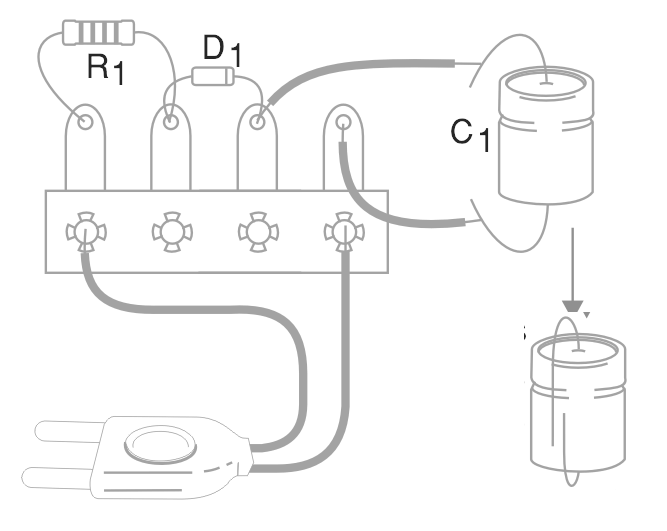 $R_1$

$D_1$

$C_1$