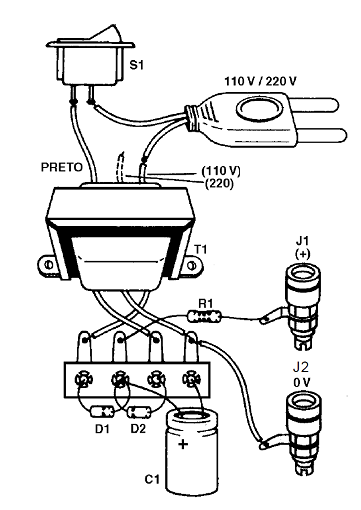 S1

110 V / 220 V

PRETO

(110 V)
(220)

T1

J1
(+)

R1

J2
0 V

D1
D2

+

C1