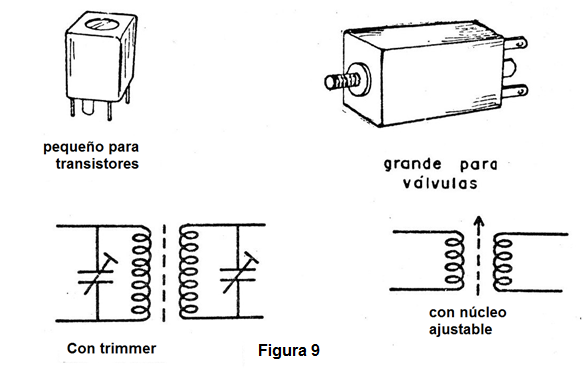 pequeño para transistores

grande para válvulas

Con trimmer

Figura 9

con núcleo ajustable